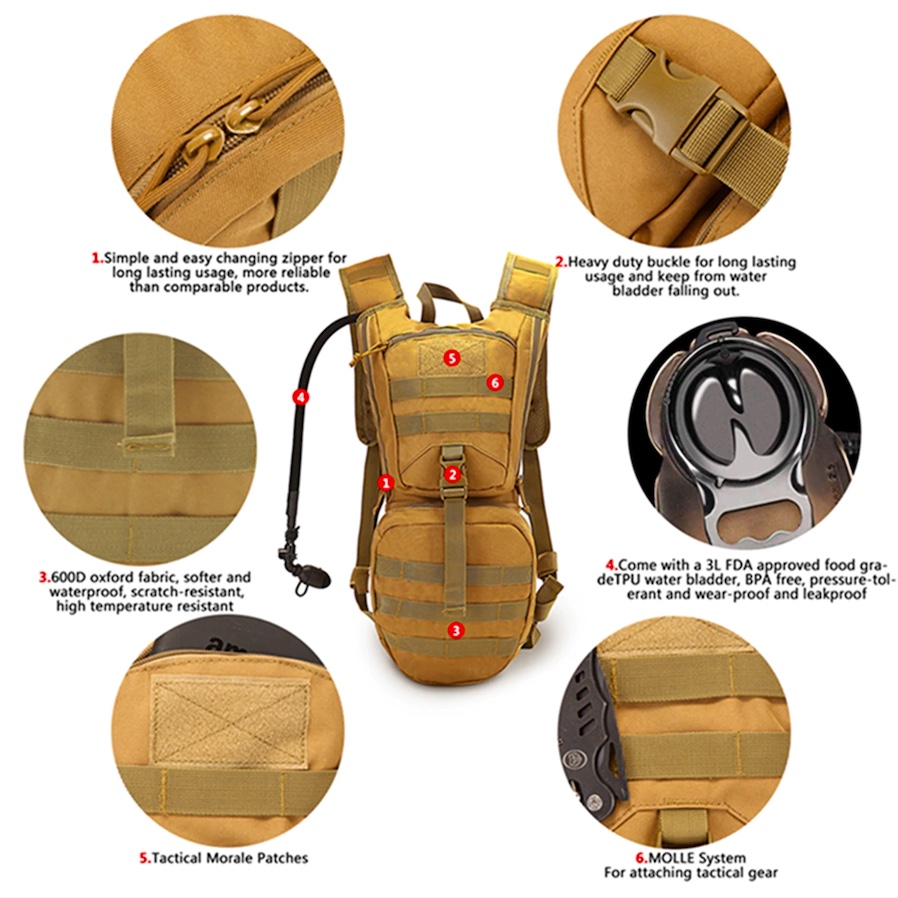 1.Simple and easy changing zipper for long lasting usage, more reliable than comparable products.

2.Heavy duty buckle for long lasting usage and keep from water bladder falling out.

5

6

4

1

2

3

3.600D oxford fabric, softer and waterproof, scratch-resistant, high temperature resistant

4.Come with a 3L FDA approved food gradeTPU water bladder, BPA free, pressure-tolerant and wear-proof and leakproof

5.Tactical Morale Patches

6.MOLLE System For attaching tactical gear