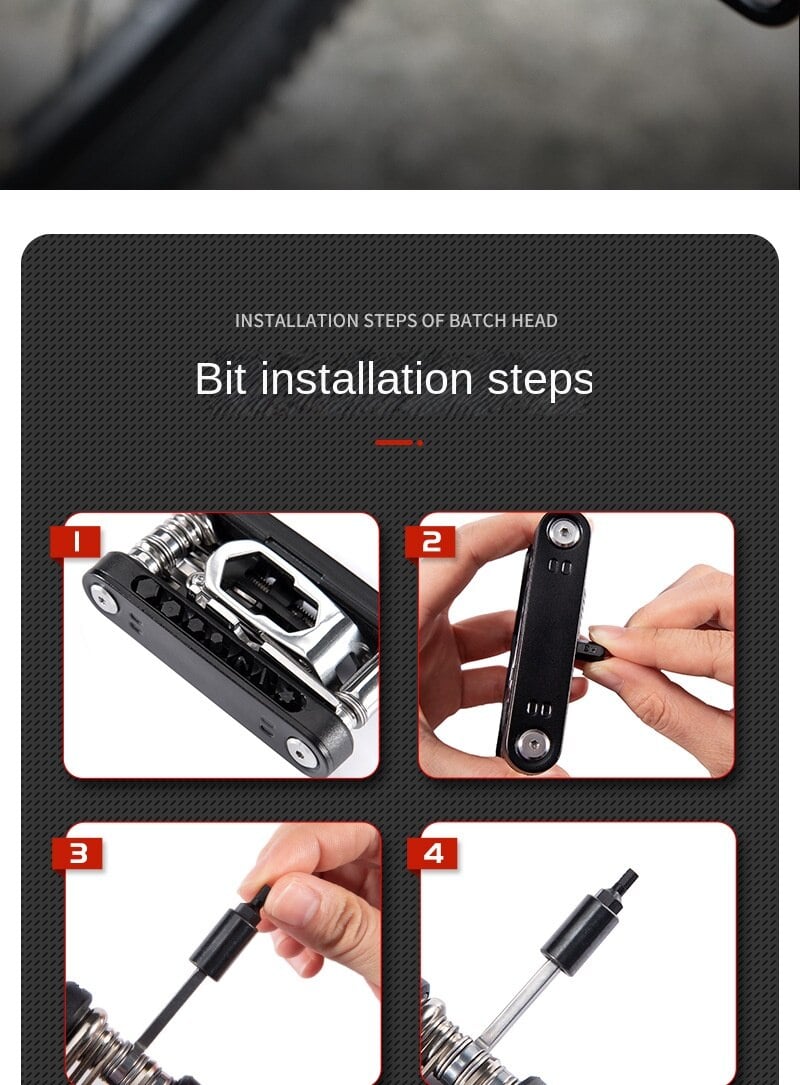 INSTALLATION STEPS OF BATCH HEAD

Bit installation steps

1

2

3

4