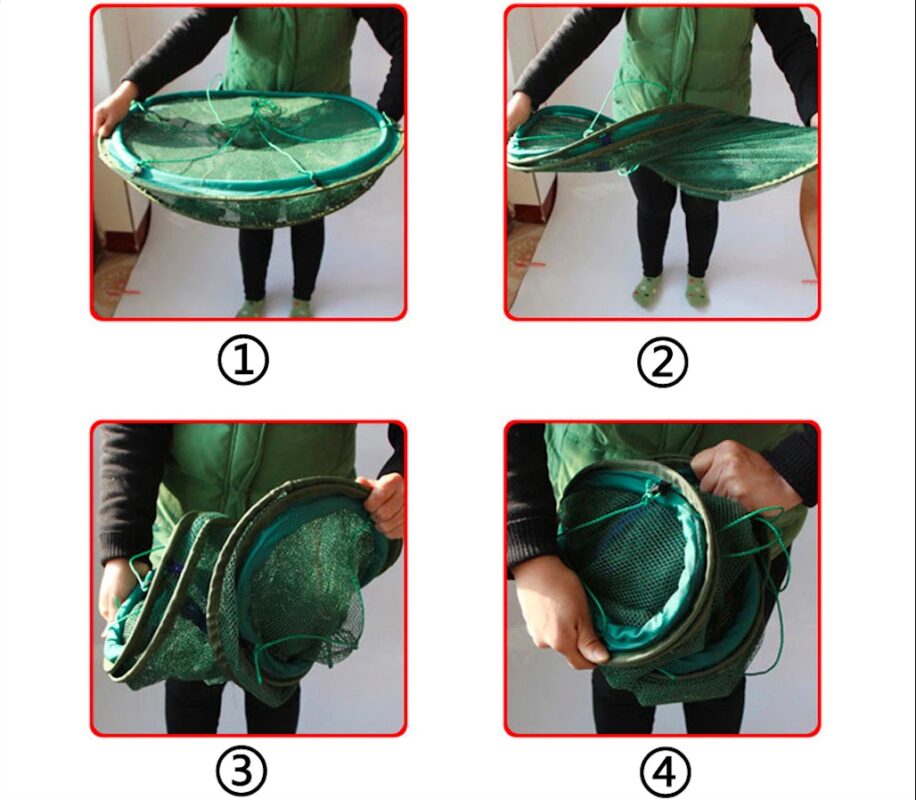 ①

②

③

④