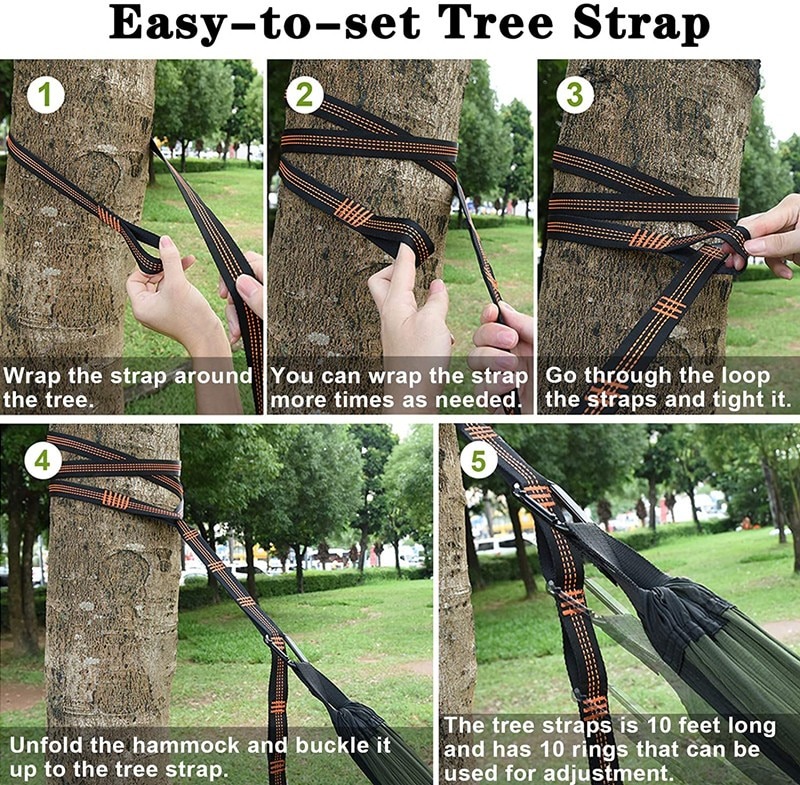 Easy-to-set Tree Strap

1

Wrap the strap around the tree.

2

You can wrap the strap more times as needed.

3

Go through the loop the straps and tight it.

4

Unfold the hammock and buckle it up to the tree strap.

5

The tree straps is 10 feet long and has 10 rings that can be used for adjustment.