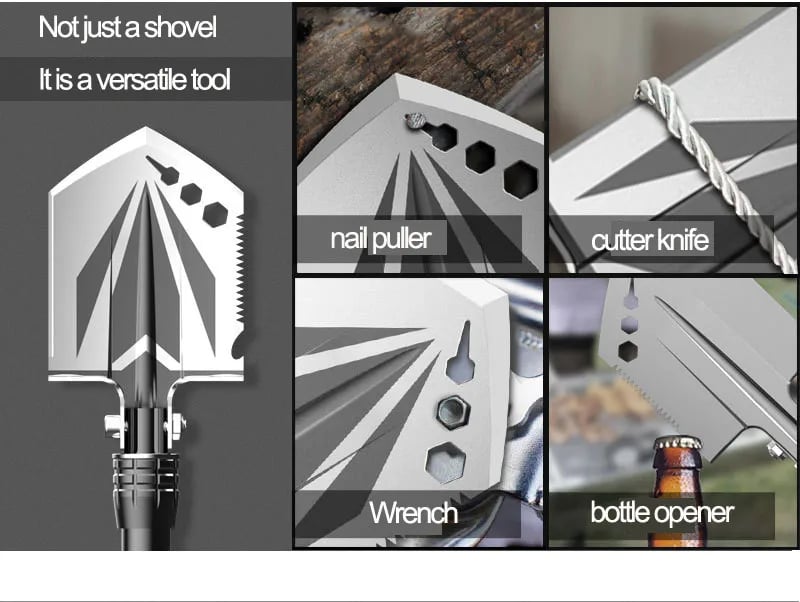 Not just a shovel

It is a versatile tool

nail puller

cutter knife

Wrench

bottle opener