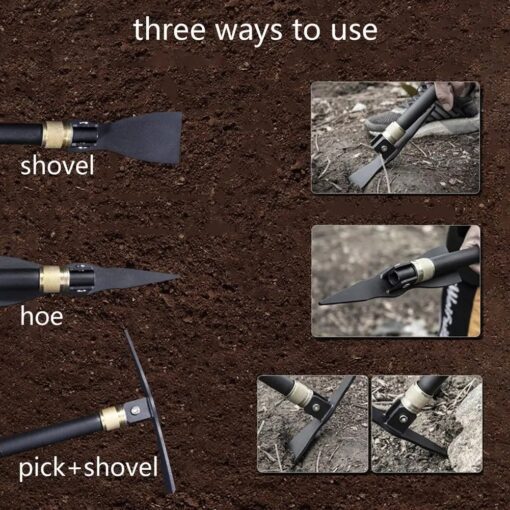 three ways to use

shovel

hoe

pick+shovel