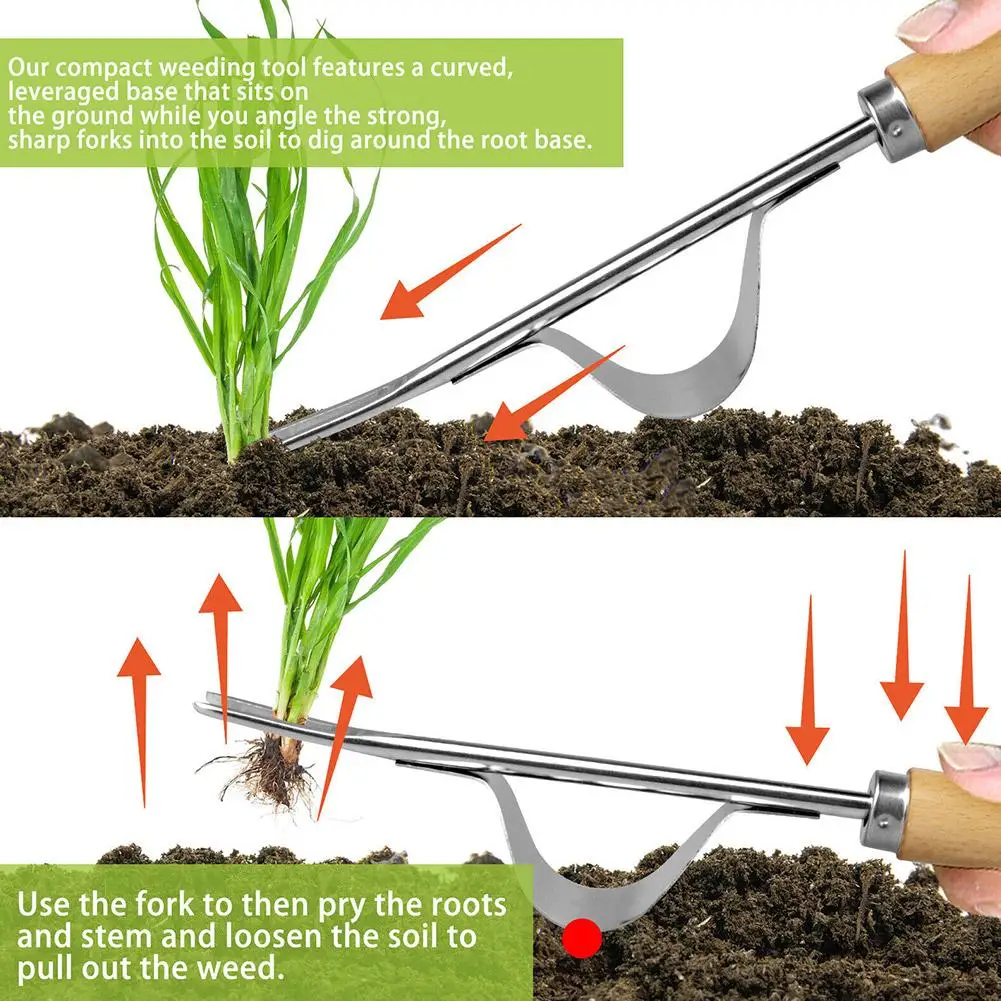 Our compact weeding tool features a curved, leveraged base that sits on the ground while you angle the strong, sharp forks into the soil to dig around the root base.

Use the fork to then pry the roots and stem and loosen the soil to pull out the weed.