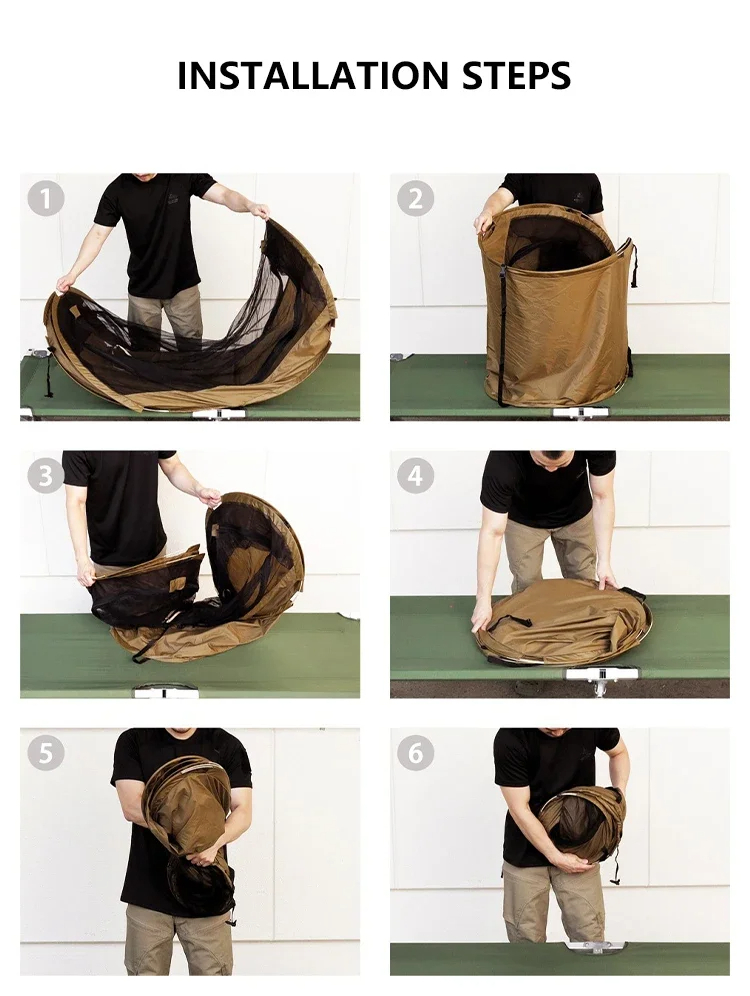 INSTALLATION STEPS

1

2

3

4

5

6