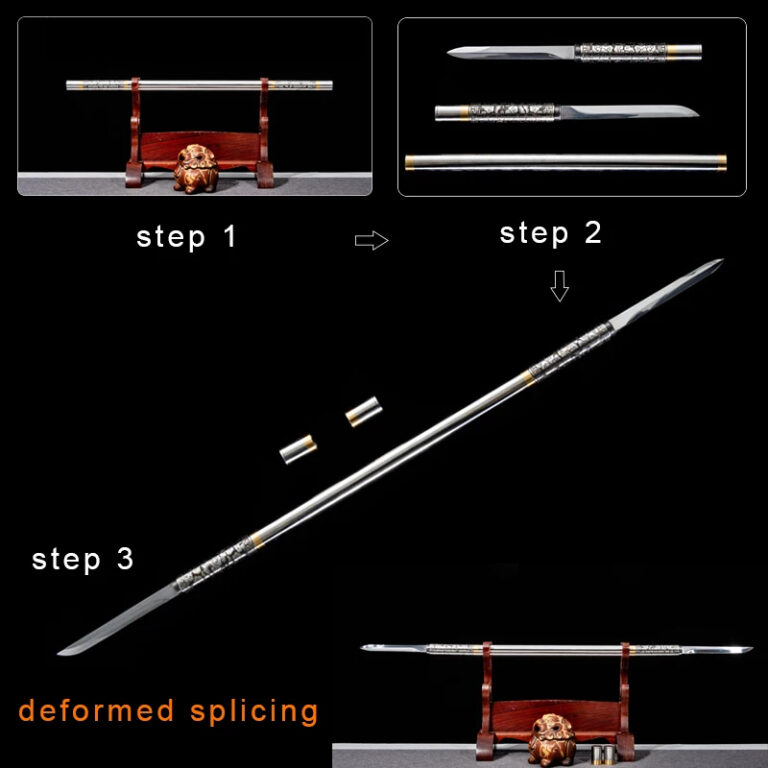 step 1

step 2

step 3

deformed splicing